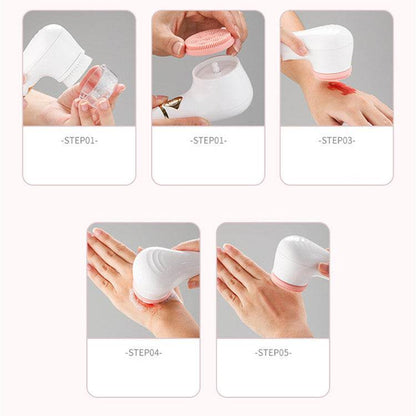 -STEP01-

-STEP01-

-STEP03-

-STEP04-

-STEP05-