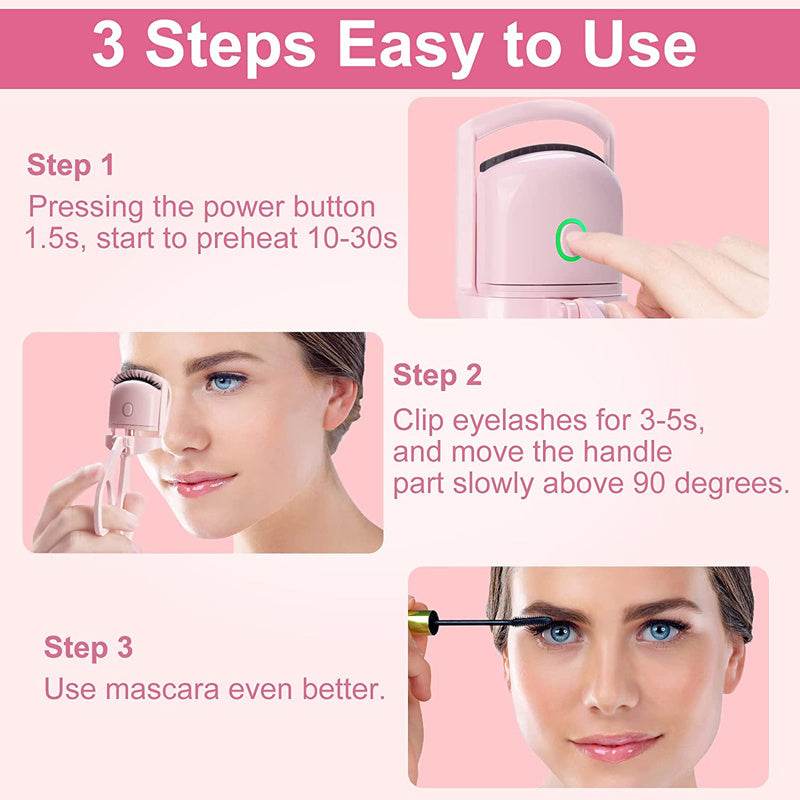 3 Steps Easy to Use

Step 1
Pressing the power button 1.5s, start to preheat 10-30s

Step 2
Clip eyelashes for 3-5s, and move the handle part slowly above 90 degrees.

Step 3
Use mascara even better.