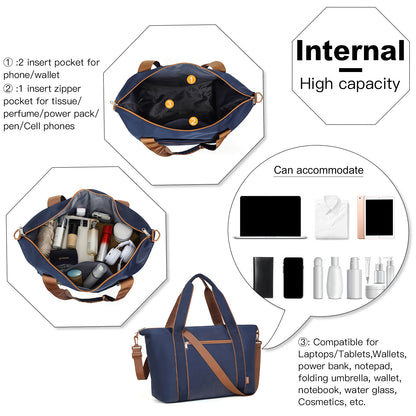 ① :2 insert pocket for phone/wallet
② :1 insert zipper pocket for tissue/ perfume/power pack/ pen/Cell phones

1
3
2

Internal
High capacity

Can accommodate

③: Compatible for Laptops/Tablets,Wallets, power bank, notepad, folding umbrella, wallet, notebook, water glass, Cosmetics, etc.