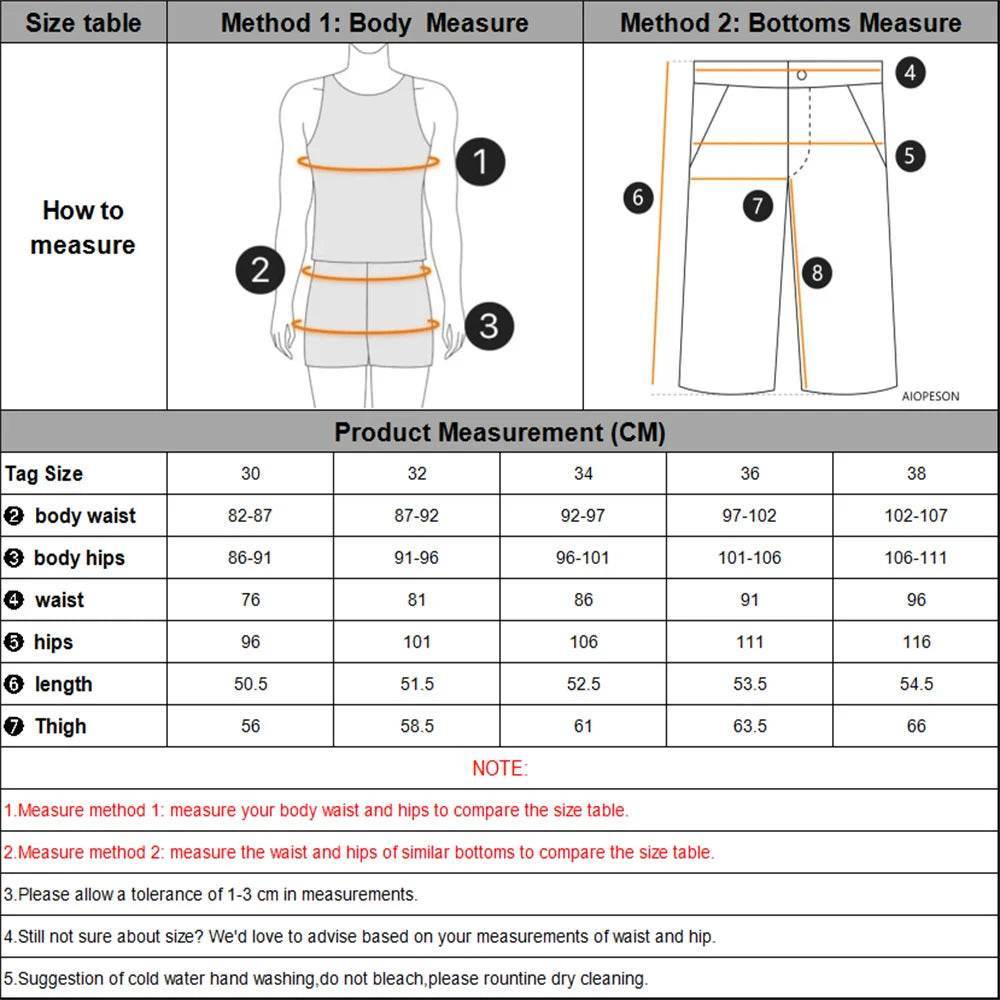 | Size table | Method 1: Body Measure | Method 2: Bottoms Measure |
|---|---|---|
| How to measure | 1 2 3 | 4 5 6 7 8 AIOPESON |

Product Measurement (CM)

| Tag Size | 30 | 32 | 34 | 36 | 38 |
|---|---|---|---|---|---|
| ❷ body waist | 82-87 | 87-92 | 92-97 | 97-102 | 102-107 |
| ❸ body hips | 86-91 | 91-96 | 96-101 | 101-106 | 106-111 |
| ❹ waist | 76 | 81 | 86 | 91 | 96 |
| ❺ hips | 96 | 101 | 106 | 111 | 116 |
| ❻ length | 50.5 | 51.5 | 52.5 | 53.5 | 54.5 |
| ❼ Thigh | 56 | 58.5 | 61 | 63.5 | 66 |

NOTE:

1.Measure method 1: measure your body waist and hips to compare the size table.

2.Measure method 2: measure the waist and hips of similar bottoms to compare the size table.

3.Please allow a tolerance of 1-3 cm in measurements.

4.Still not sure about size? We'd love to advise based on your measurements of waist and hip.

5.Suggestion of cold water hand washing,do not bleach,please rountine dry cleaning.